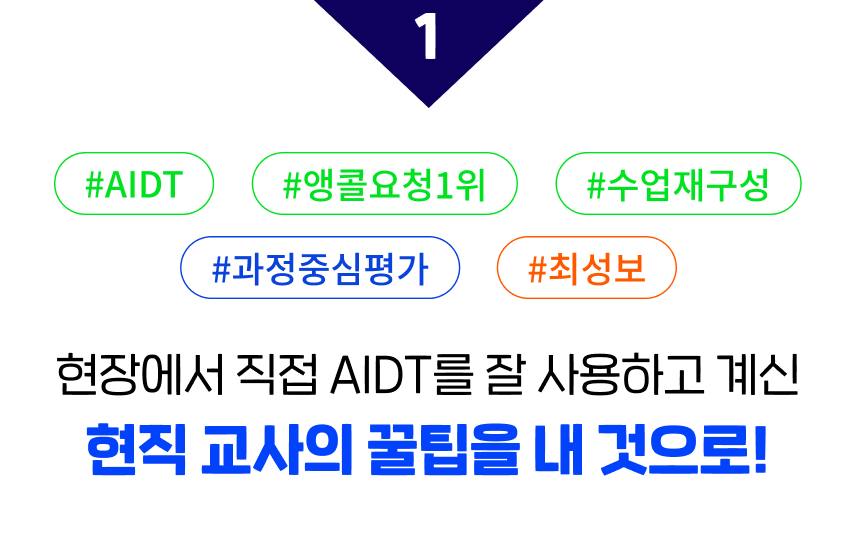 1

#AIDT #앵콜요청1위 #수업재구성

#과정중심평가 #최성보

현장에서 직접 AIDT를 잘 사용하고 계신

현직 교사의 꿀팁을 내 것으로!